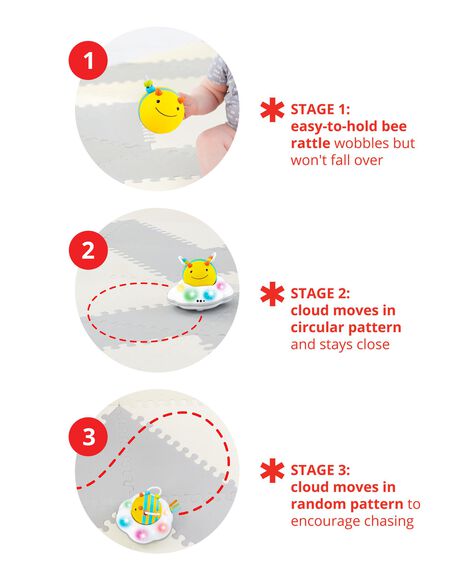 1

STAGE 1:
easy-to-hold bee rattle wobbles but won't fall over

2

STAGE 2:
cloud moves in circular pattern and stays close

3

STAGE 3:
cloud moves in random pattern to encourage chasing